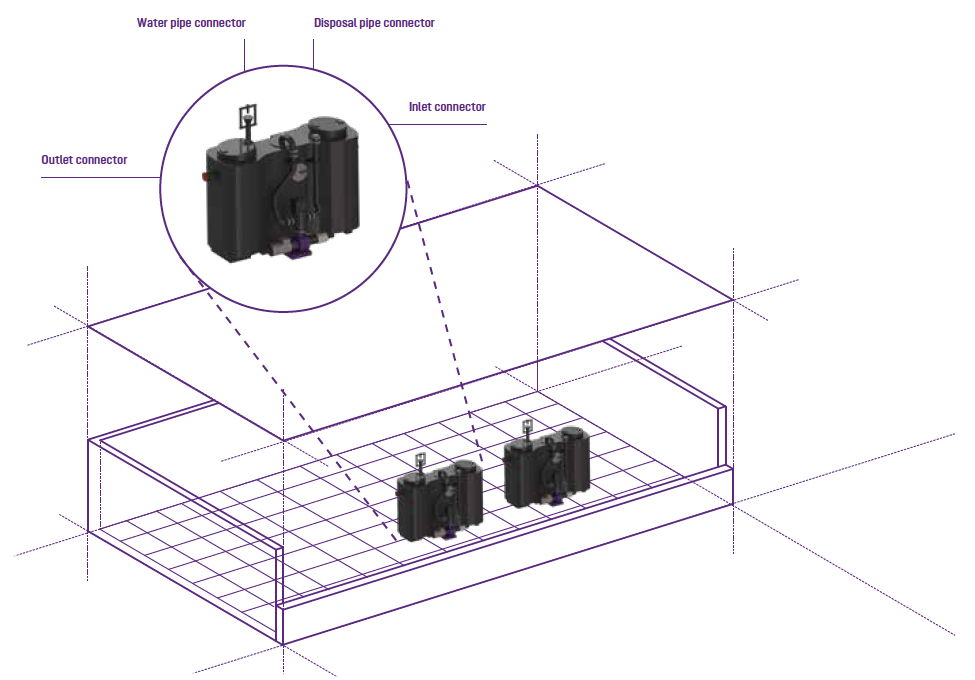 Water pipe connector
Disposal pipe connector
Inlet connector
Outlet connector